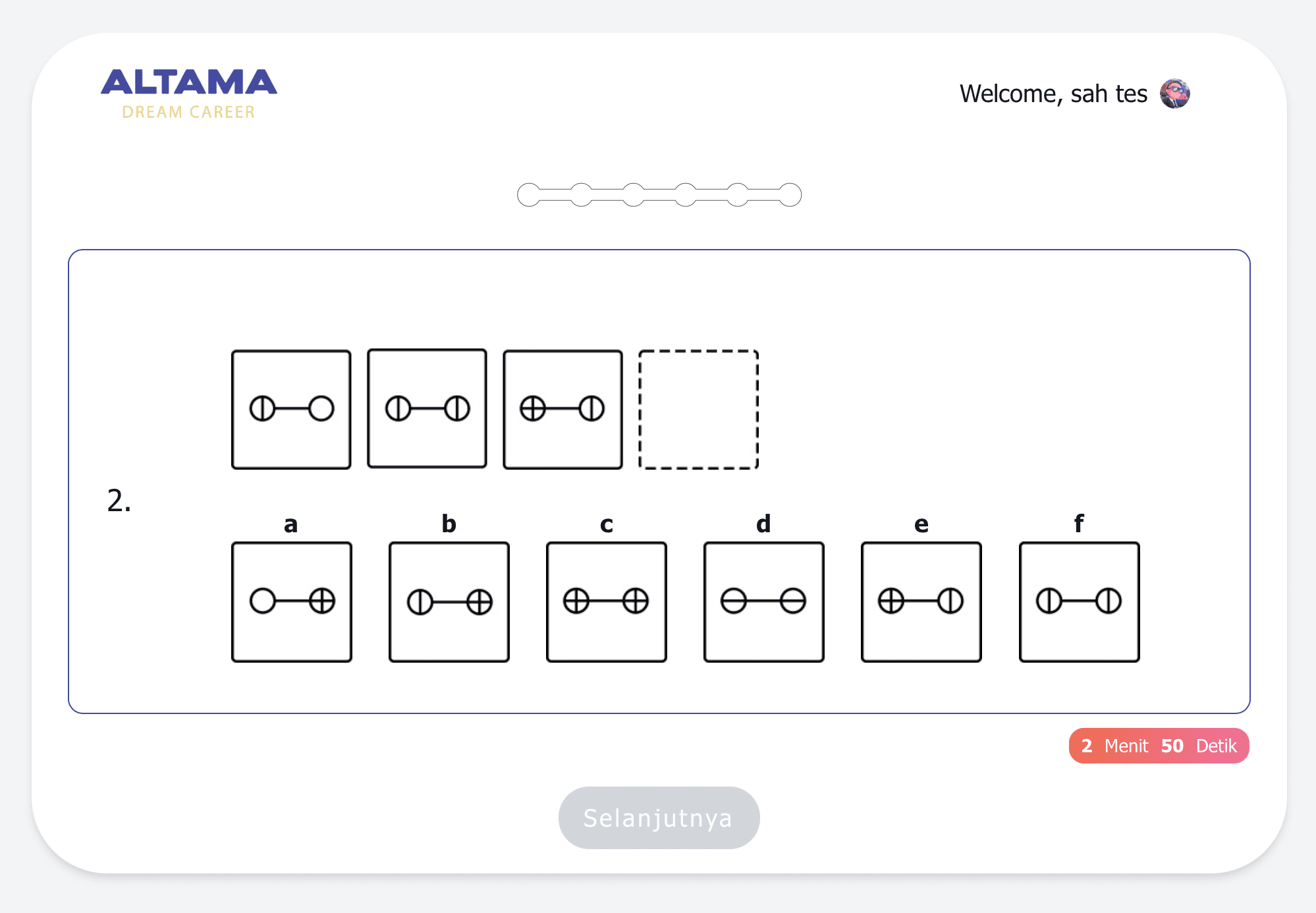 ALTAMA
DREAM CAREER

Welcome, sah tes

2.

a b c d e f

2 Menit 50 Detik

Selanjutnya